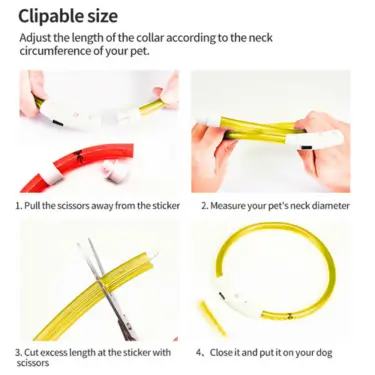 Clipable size

Adjust the length of the collar according to the neck circumference of your pet.

1. Pull the scissors away from the sticker

2. Measure your pet's neck diameter

3. Cut excess length at the sticker with scissors

4、Close it and put it on your dog